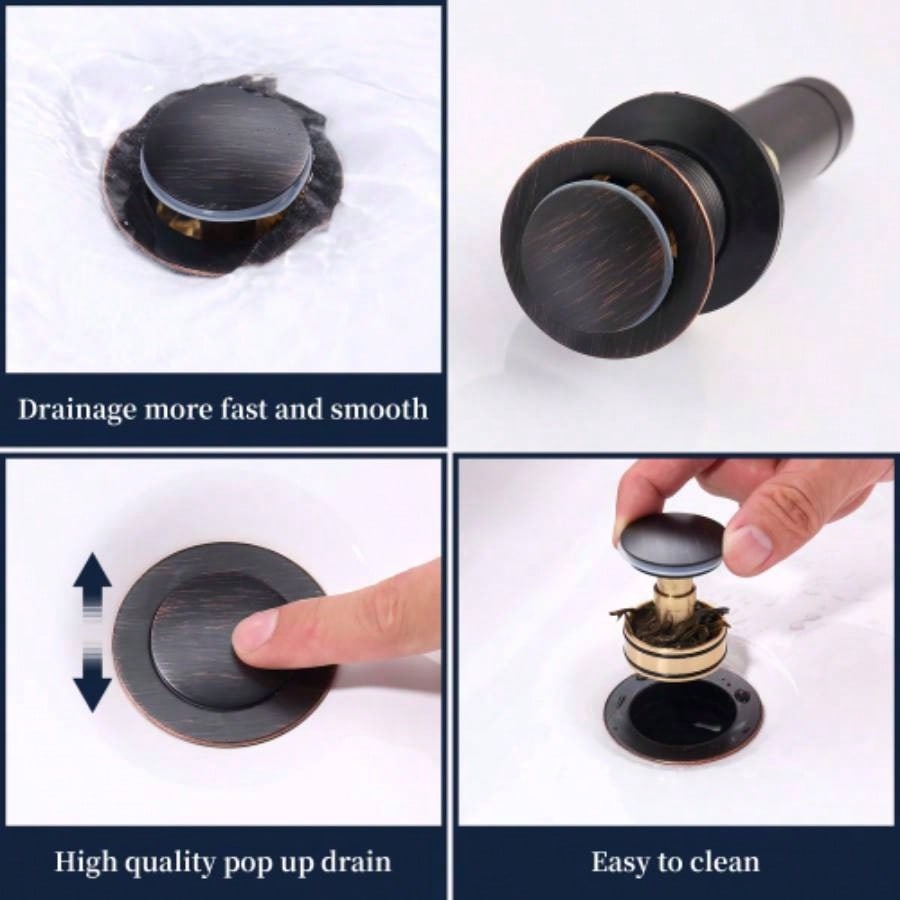 Drainage more fast and smooth

High quality pop up drain

Easy to clean