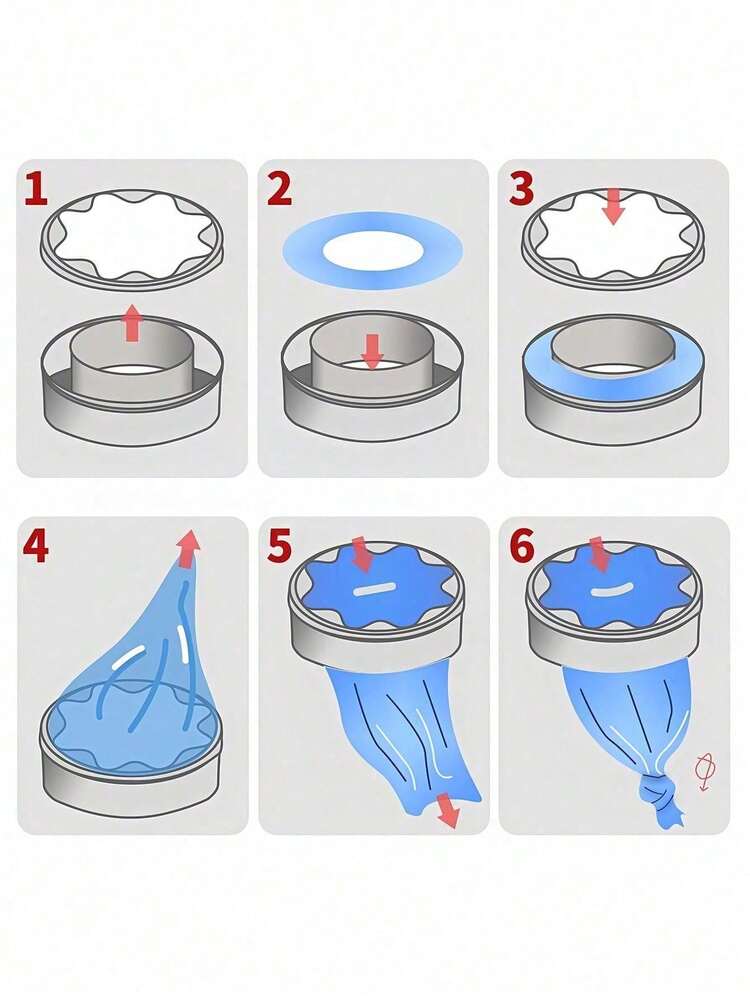 1
2
3
4
5
6