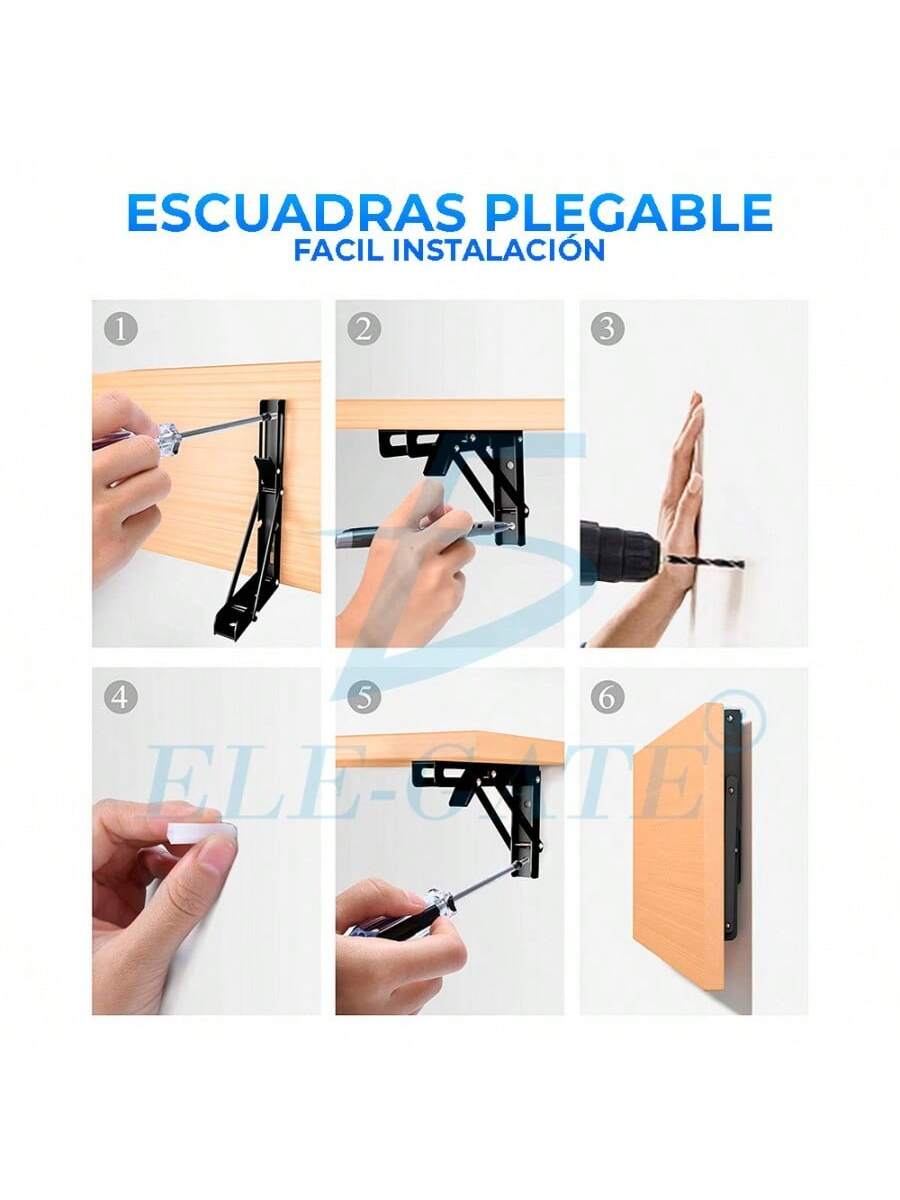 ESCUADRAS PLEGABLE
FACIL INSTALACIÓN

1

2

3

4

5

6

ELE-GATE®