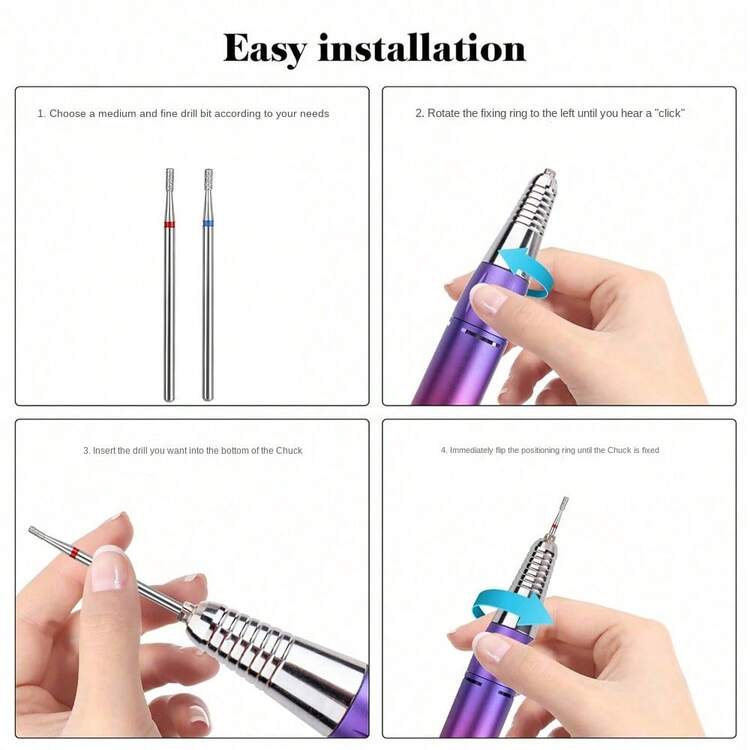 Easy installation

1. Choose a medium and fine drill bit according to your needs

2. Rotate the fixing ring to the left until you hear a "click"

3. Insert the drill you want into the bottom of the Chuck

4. Immediately flip the positioning ring until the Chuck is fixed