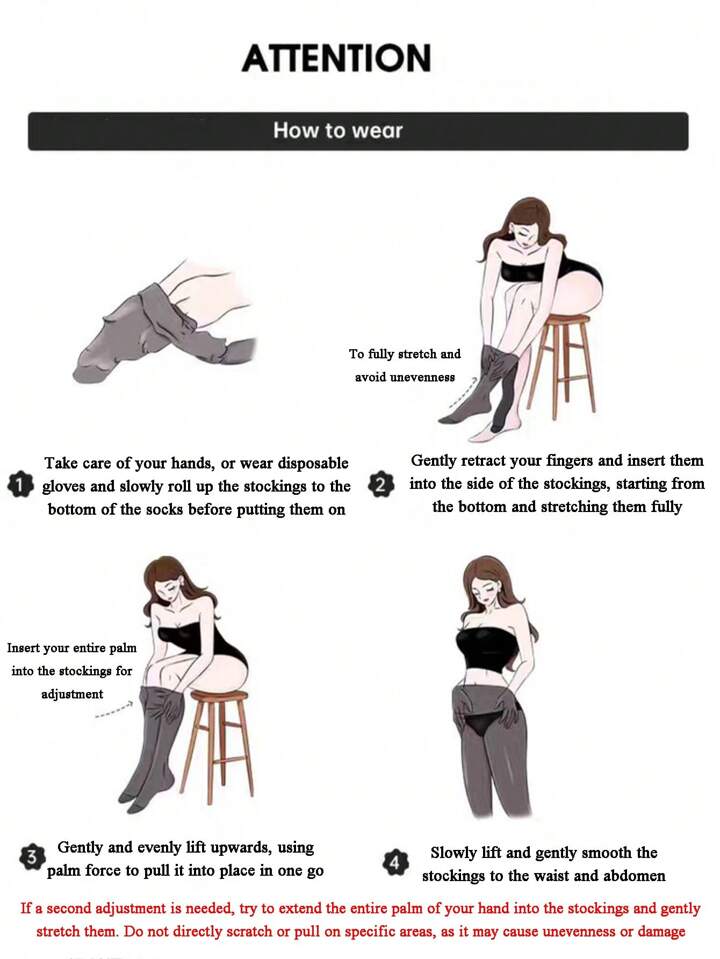 ATTENTION

How to wear

To fully stretch and avoid unevenness

1 Take care of your hands, or wear disposable gloves and slowly roll up the stockings to the bottom of the socks before putting them on

2 Gently retract your fingers and insert them into the side of the stockings, starting from the bottom and stretching them fully

Insert your entire palm into the stockings for adjustment

3 Gently and evenly lift upwards, using palm force to pull it into place in one go

4 Slowly lift and gently smooth the stockings to the waist and abdomen

If a second adjustment is needed, try to extend the entire palm of your hand into the stockings and gently stretch them. Do not directly scratch or pull on specific areas, as it may cause unevenness or damage