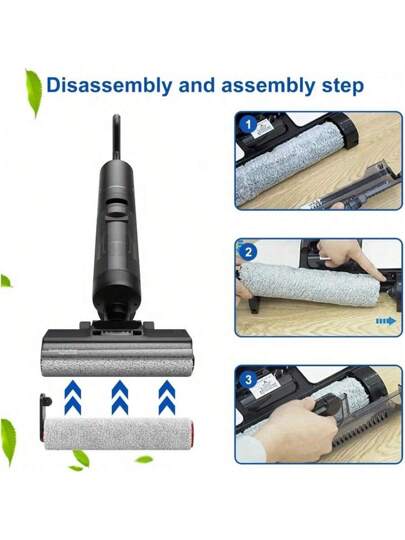 Disassembly and assembly step

1

2

3