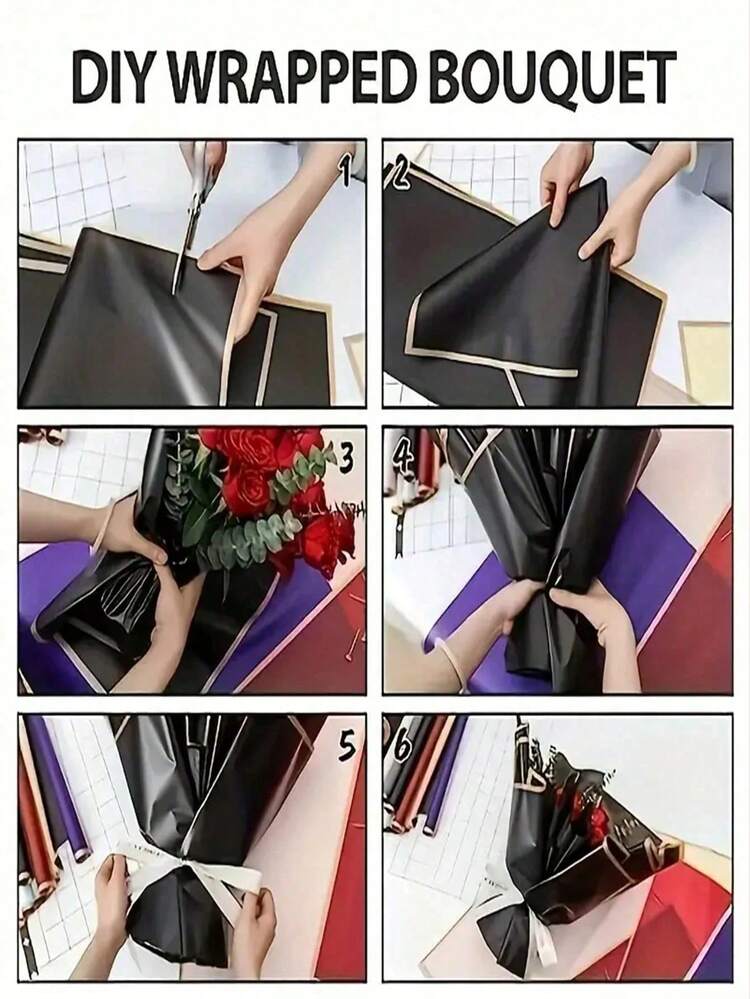 DIY WRAPPED BOUQUET

1

2

3

4

5

6