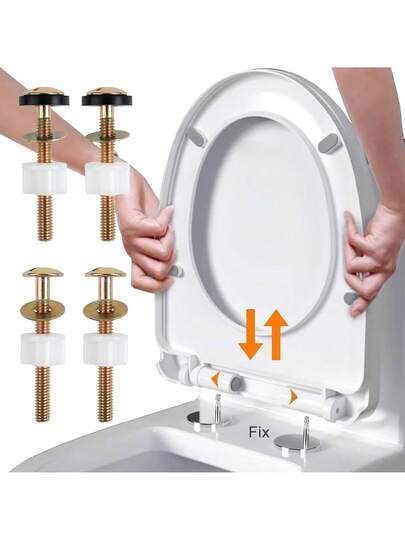 Fix