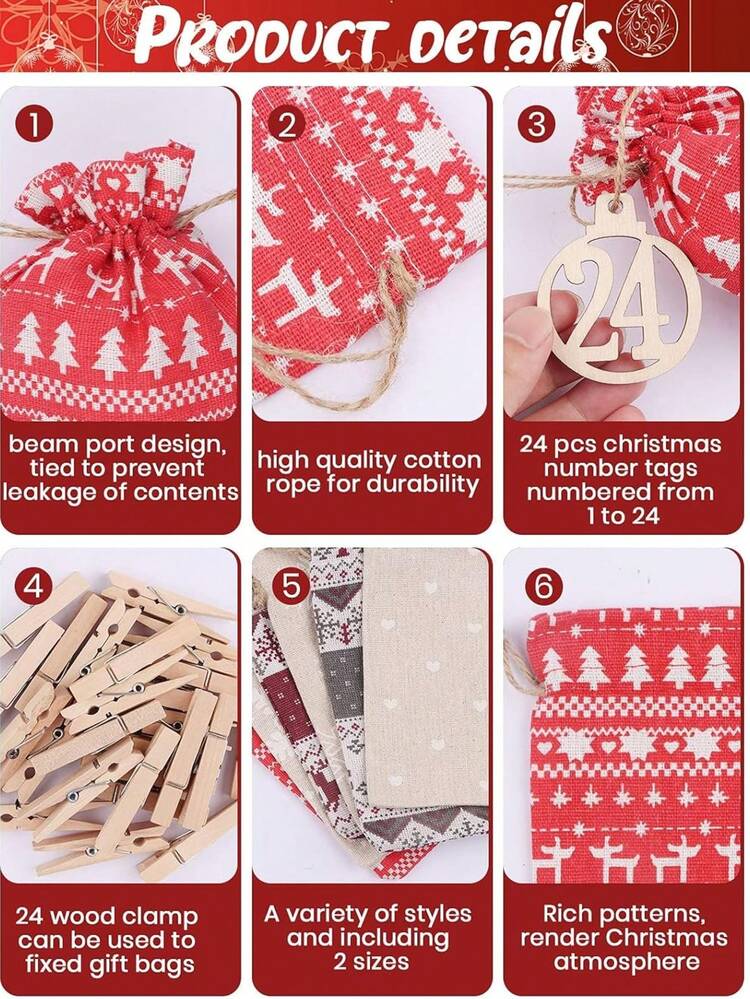 PRODUCT DETAILS

1

beam port design, tied to prevent leakage of contents

2

high quality cotton rope for durability

3

24

24 pcs christmas number tags numbered from 1 to 24

4

24 wood clamp can be used to fixed gift bags

5

A variety of styles and including 2 sizes

6

Rich patterns, render Christmas atmosphere