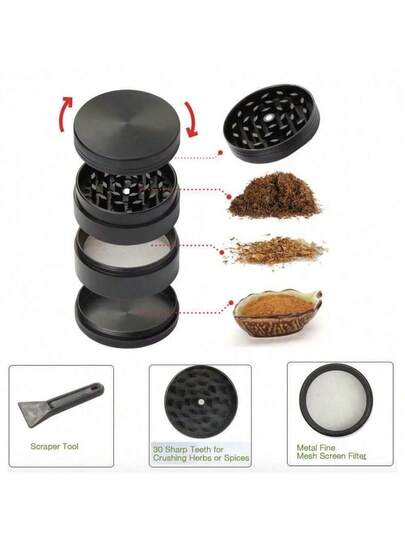 Scraper Tool

30 Sharp Teeth for Crushing Herbs or Spices

Metal Fine Mesh Screen Filter