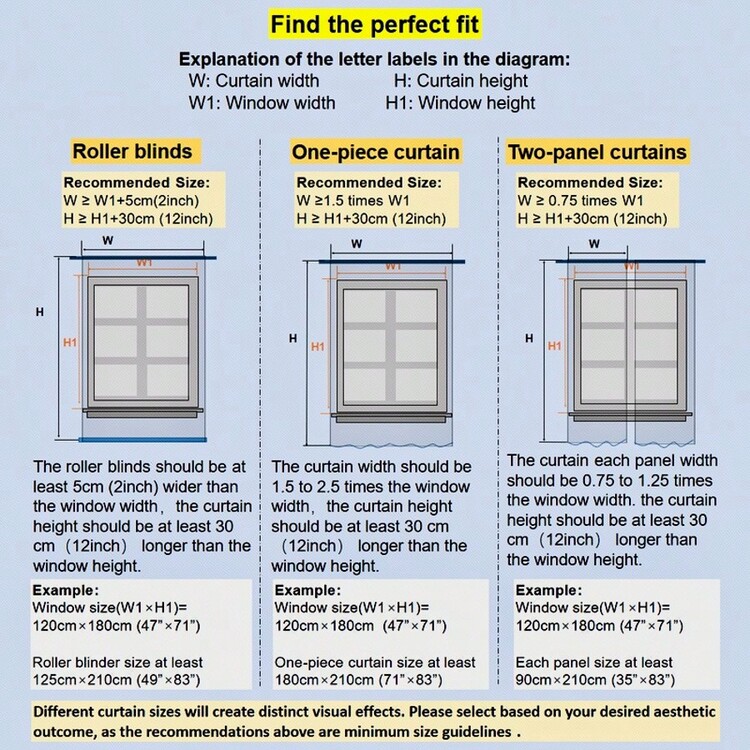 Find the perfect fit

Explanation of the letter labels in the diagram:
W: Curtain width H: Curtain height
W1: Window width H1: Window height

Roller blinds

Recommended Size:
W ≥ W1+5cm(2inch)
H ≥ H1+30cm (12inch)

W
W1
H
H1

The roller blinds should be at least 5cm (2inch) wider than the window width, the curtain height should be at least 30 cm (12inch) longer than the window height.

Example:
Window size(W1×H1)=
120cm×180cm (47"×71")

Roller blinder size at least
125cm×210cm (49"×83")

One-piece curtain

Recommended Size:
W ≥1.5 times W1
H ≥ H1+30cm (12inch)

W
W1
H
H1

The curtain width should be 1.5 to 2.5 times the window width, the curtain height should be at least 30 cm (12inch) longer than the window height.

Example:
Window size(W1×H1)=
120cm×180cm (47"×71")

One-piece curtain size at least
180cm×210cm (71"×83")

Two-panel curtains

Recommended Size:
W ≥ 0.75 times W1
H ≥ H1+30cm (12inch)

W
W1
H
H1

The curtain each panel width should be 0.75 to 1.25 times the window width. the curtain height should be at least 30 cm (12inch) longer than the window height.

Example:
Window size(W1×H1)=
120cm×180cm (47"×71")

Each panel size at least
90cm×210cm (35"×83")

Different curtain sizes will create distinct visual effects. Please select based on your desired aesthetic outcome, as the recommendations above are minimum size guidelines .