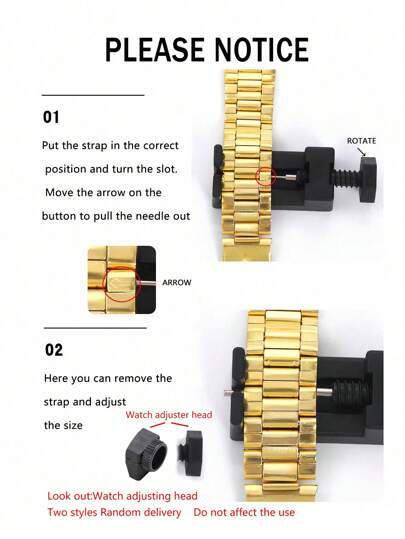 PLEASE NOTICE

01

Put the strap in the correct position and turn the slot. Move the arrow on the button to pull the needle out

ROTATE

ARROW

02

Here you can remove the strap and adjust the size

Watch adjuster head

Look out:Watch adjusting head
Two styles Random delivery Do not affect the use