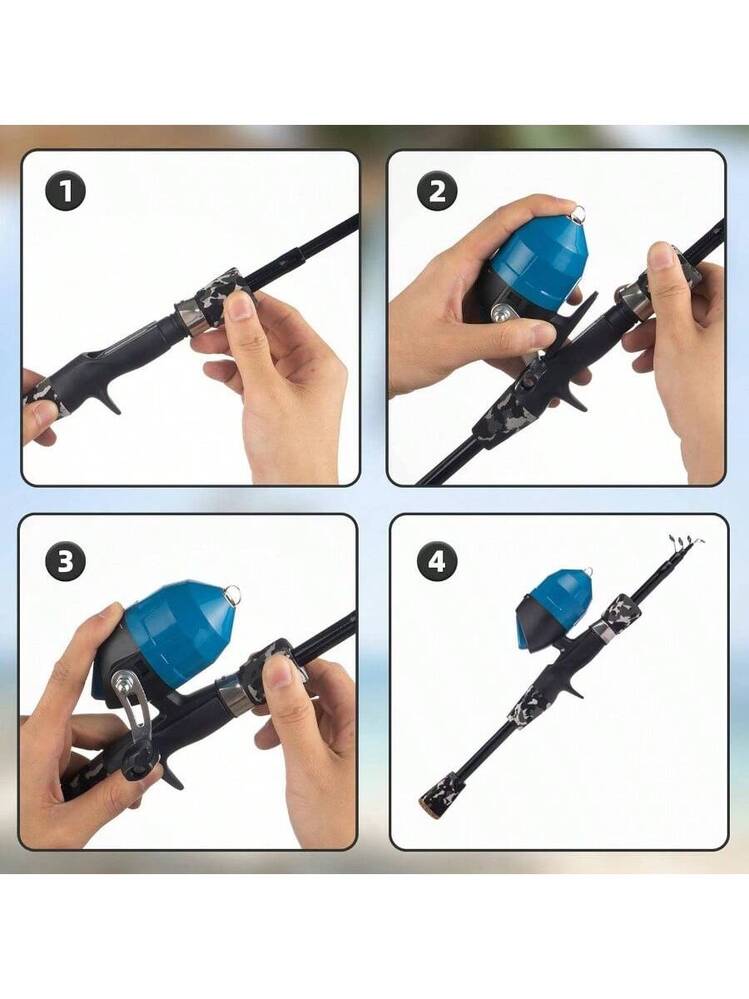 1

2

3

4