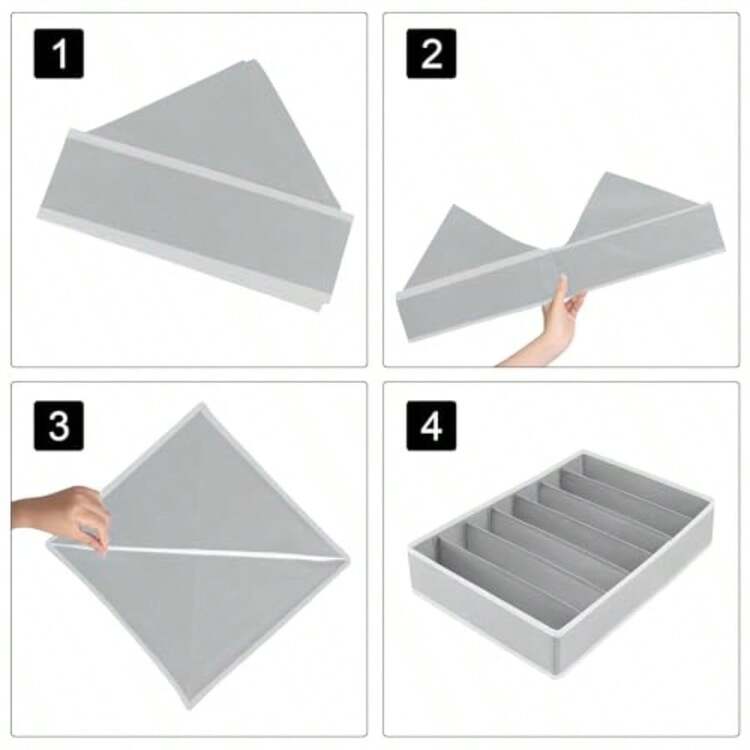 1

2

3

4