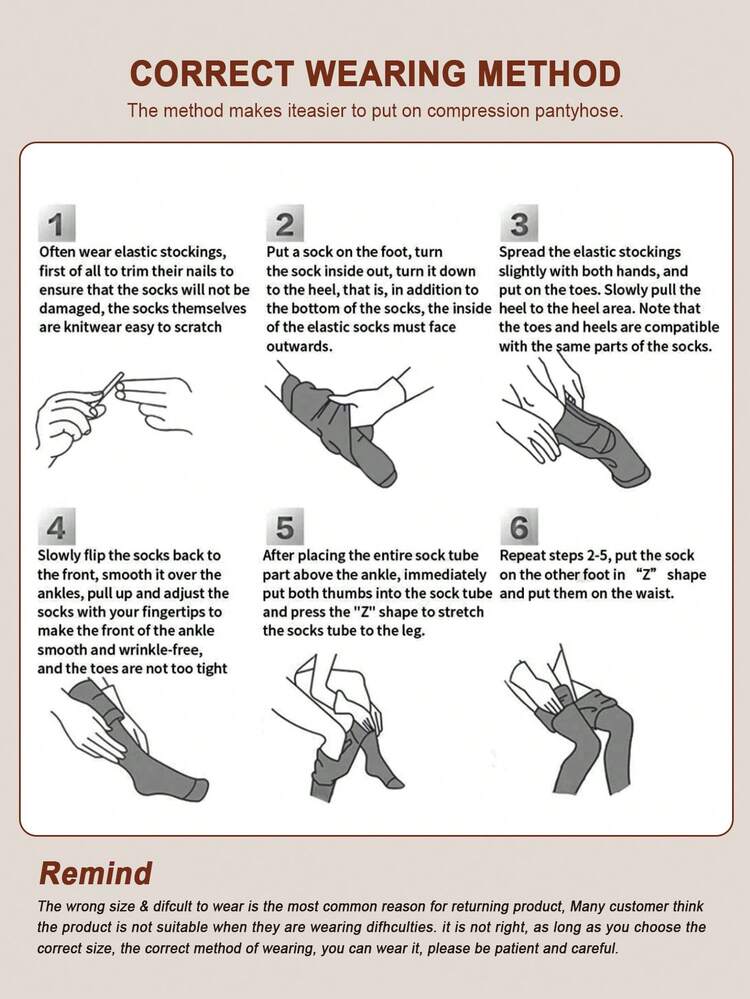 CORRECT WEARING METHOD

The method makes iteasier to put on compression pantyhose.

1
Often wear elastic stockings, first of all to trim their nails to ensure that the socks will not be damaged, the socks themselves are knitwear easy to scratch

2
Put a sock on the foot, turn the sock inside out, turn it down to the heel, that is, in addition to the bottom of the socks, the inside of the elastic socks must face outwards.

3
Spread the elastic stockings slightly with both hands, and put on the toes. Slowly pull the heel to the heel area. Note that the toes and heels are compatible with the same parts of the socks.

4
Slowly flip the socks back to the front, smooth it over the ankles, pull up and adjust the socks with your fingertips to make the front of the ankle smooth and wrinkle-free, and the toes are not too tight

5
After placing the entire sock tube part above the ankle, immediately put both thumbs into the sock tube and press the "Z" shape to stretch the socks tube to the leg.

6
Repeat steps 2-5, put the sock on the other foot in "Z" shape and put them on the waist.

Remind

The wrong size & difcult to wear is the most common reason for returning product, Many customer think the product is not suitable when they are wearing difhculties. it is not right, as long as you choose the correct size, the correct method of wearing, you can wear it, please be patient and careful.