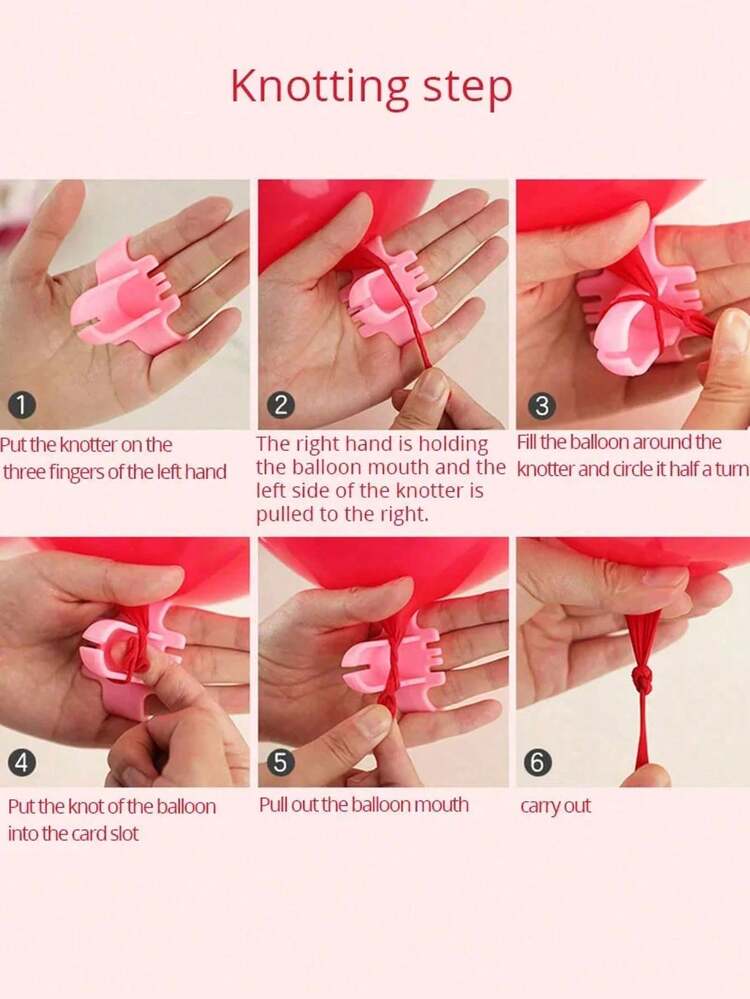 Knotting step

1
Put the knotter on the three fingers of the left hand

2
The right hand is holding the balloon mouth and the left side of the knotter is pulled to the right.

3
Fill the balloon around the knotter and circle it half a turn

4
Put the knot of the balloon into the card slot

5
Pull out the balloon mouth

6
carry out