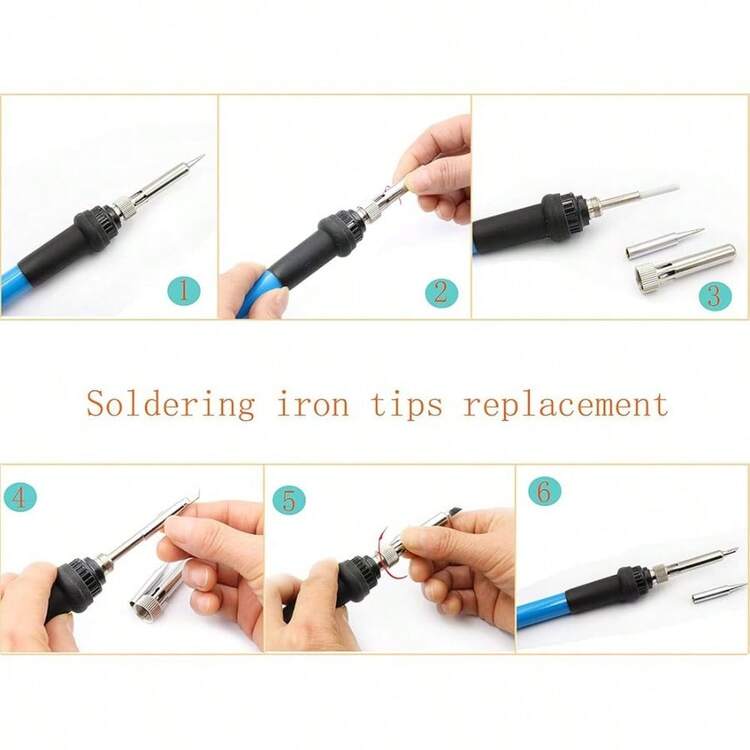 1

2

3

Soldering iron tips replacement

4

5

6