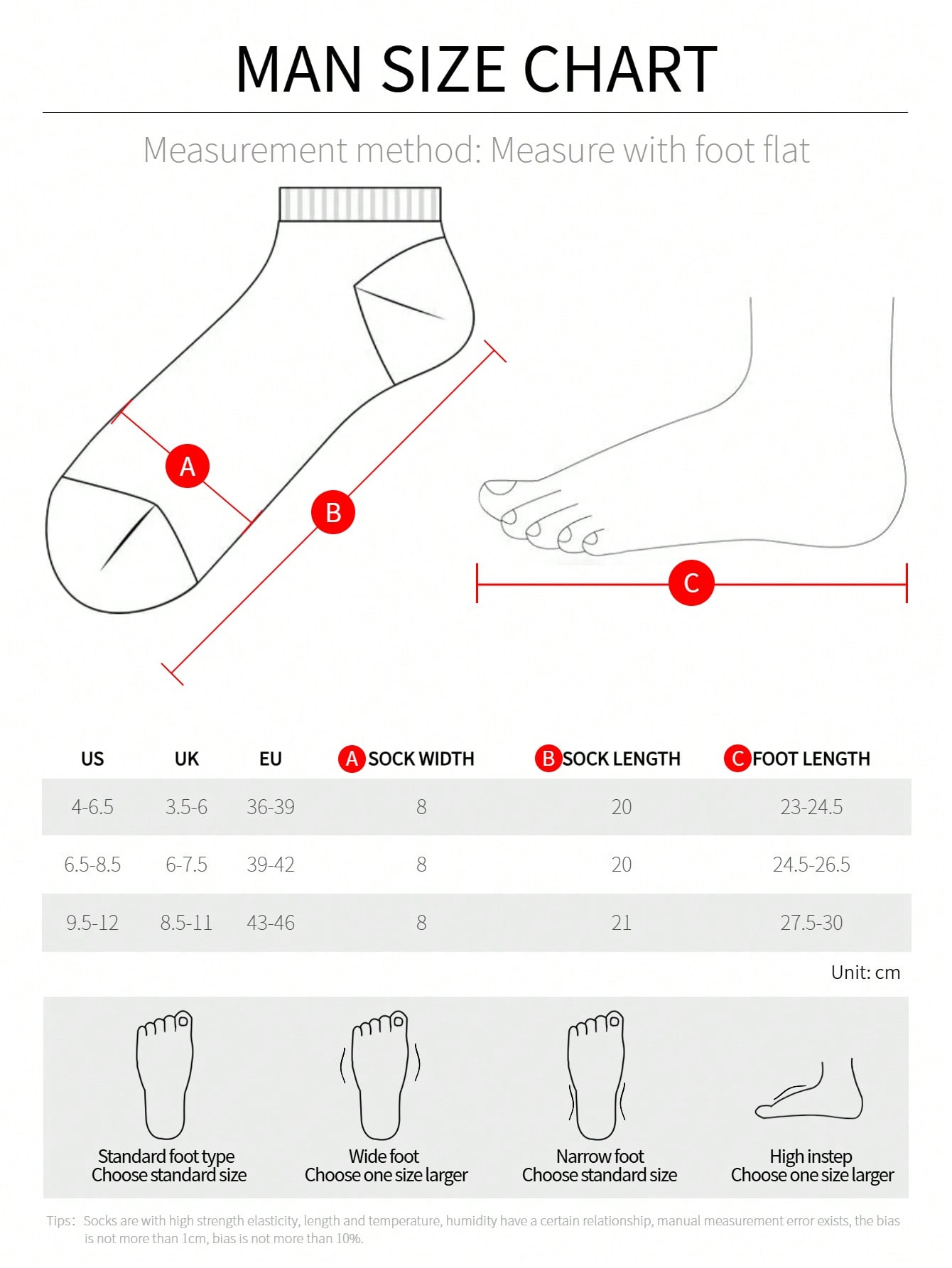 MAN SIZE CHART

Measurement method: Measure with foot flat

A

B

C

| US | UK | EU | A SOCK WIDTH | B SOCK LENGTH | C FOOT LENGTH |
|---|---|---|---|---|---|
| 4-6.5 | 3.5-6 | 36-39 | 8 | 20 | 23-24.5 |
| 6.5-8.5 | 6-7.5 | 39-42 | 8 | 20 | 24.5-26.5 |
| 9.5-12 | 8.5-11 | 43-46 | 8 | 21 | 27.5-30 |

Unit: cm

Standard foot type
Choose standard size

Wide foot
Choose one size larger

Narrow foot
Choose standard size

High instep
Choose one size larger

Tips: Socks are with high strength elasticity, length and temperature, humidity have a certain relationship, manual measurement error exists, the bias is not more than 1cm, bias is not more than 10%.