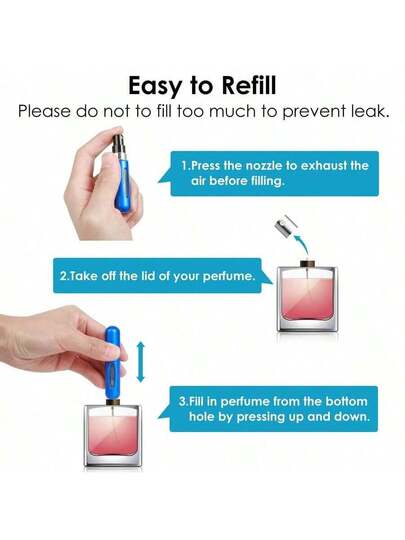 Easy to Refill
Please do not to fill too much to prevent leak.

1.Press the nozzle to exhaust the air before filling.

2.Take off the lid of your perfume.

3.Fill in perfume from the bottom hole by pressing up and down.