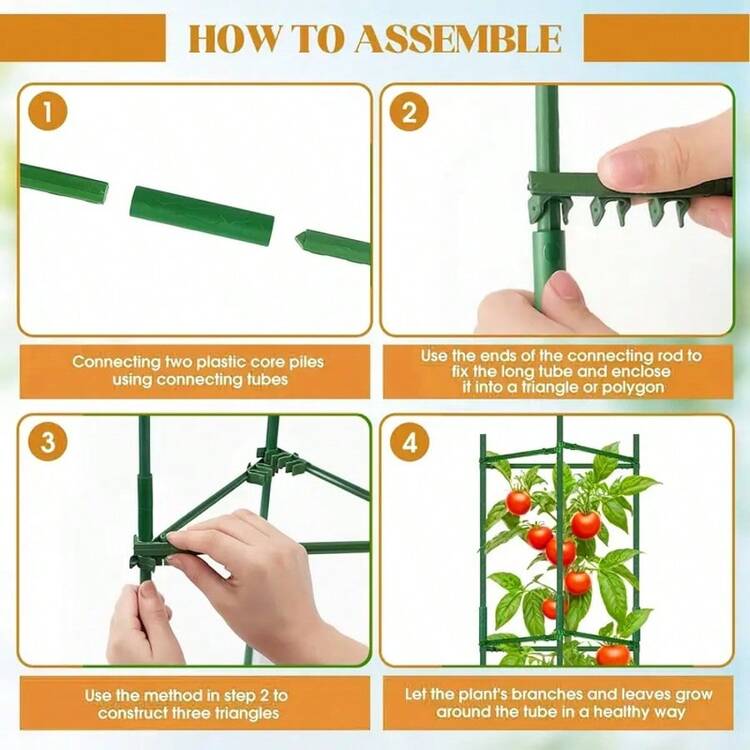 HOW TO ASSEMBLE

1

Connecting two plastic core piles using connecting tubes

2

Use the ends of the connecting rod to fix the long tube and enclose it into a triangle or polygon

3

Use the method in step 2 to construct three triangles

4

Let the plant's branches and leaves grow around the tube in a healthy way