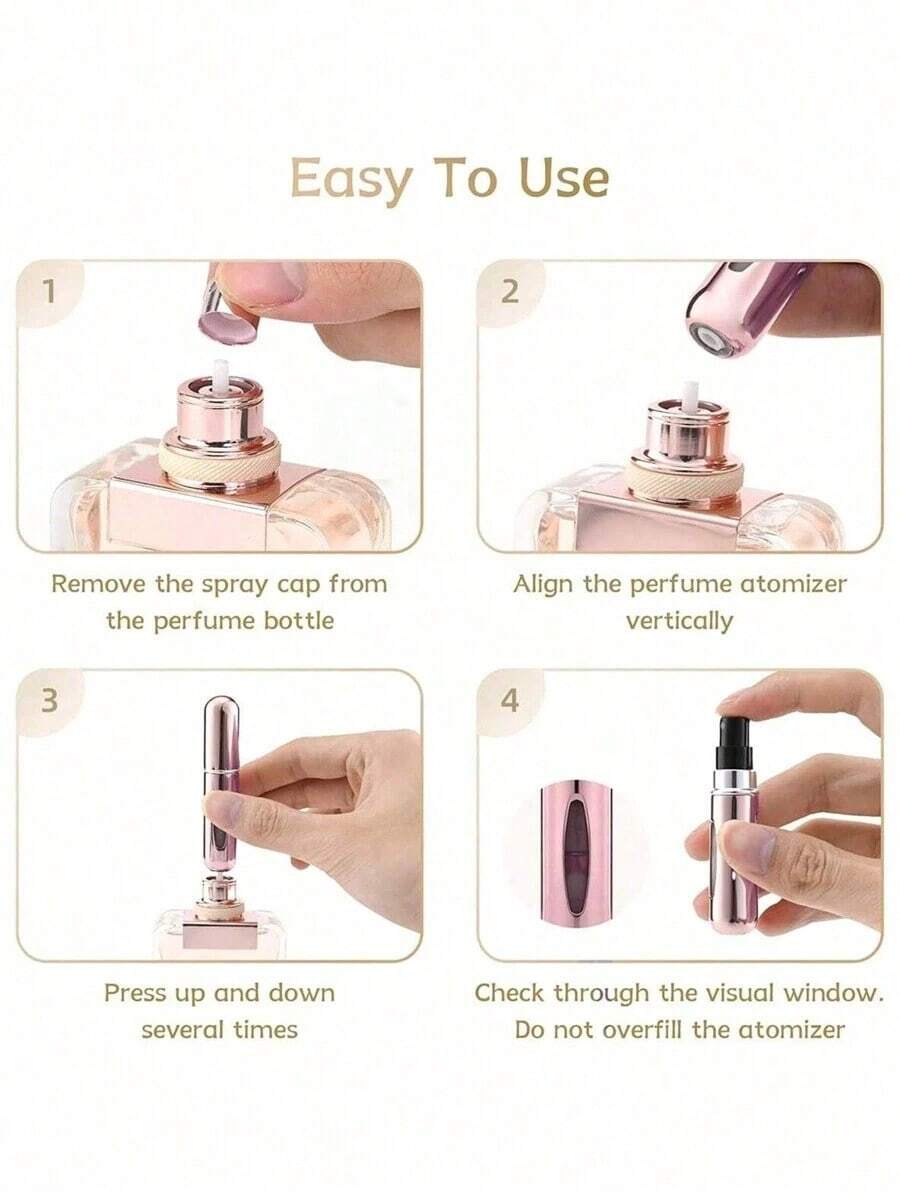 Easy To Use

1

Remove the spray cap from the perfume bottle

2

Align the perfume atomizer vertically

3

Press up and down several times

4

Check through the visual window. Do not overfill the atomizer