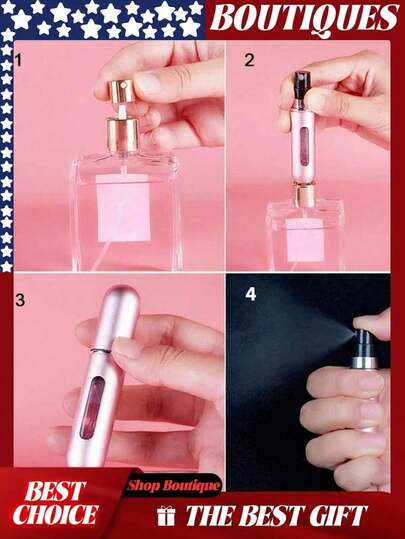 BOUTIQUES

1

2

3

4

BEST CHOICE

Shop Boutique

THE BEST GIFT