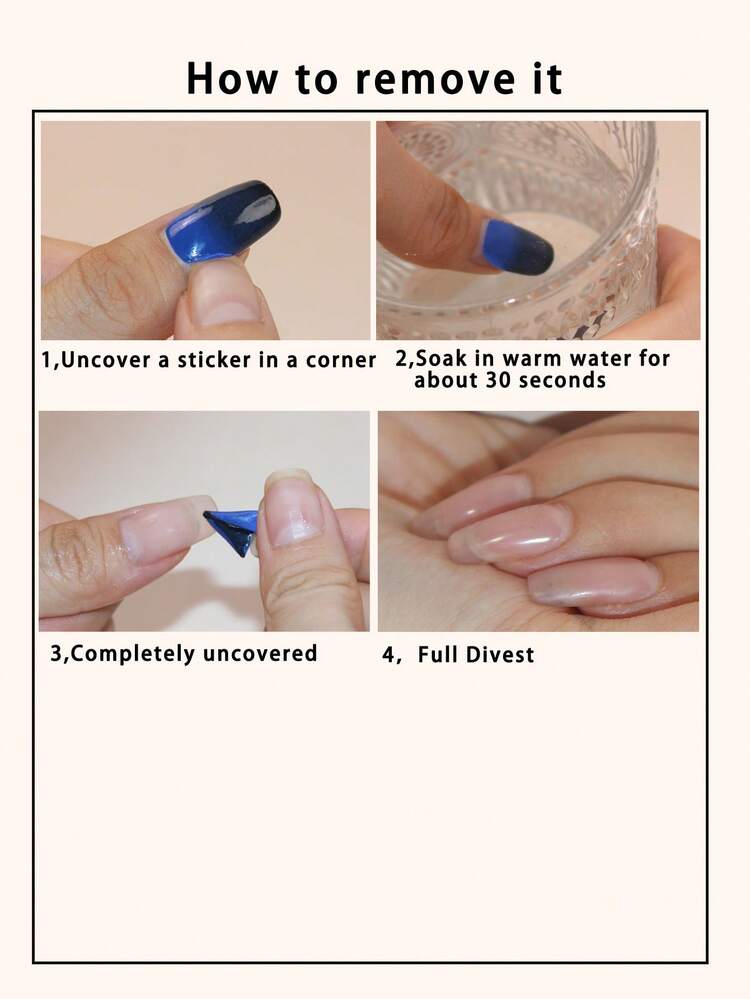 How to remove it

1,Uncover a sticker in a corner

2,Soak in warm water for about 30 seconds

3,Completely uncovered

4, Full Divest