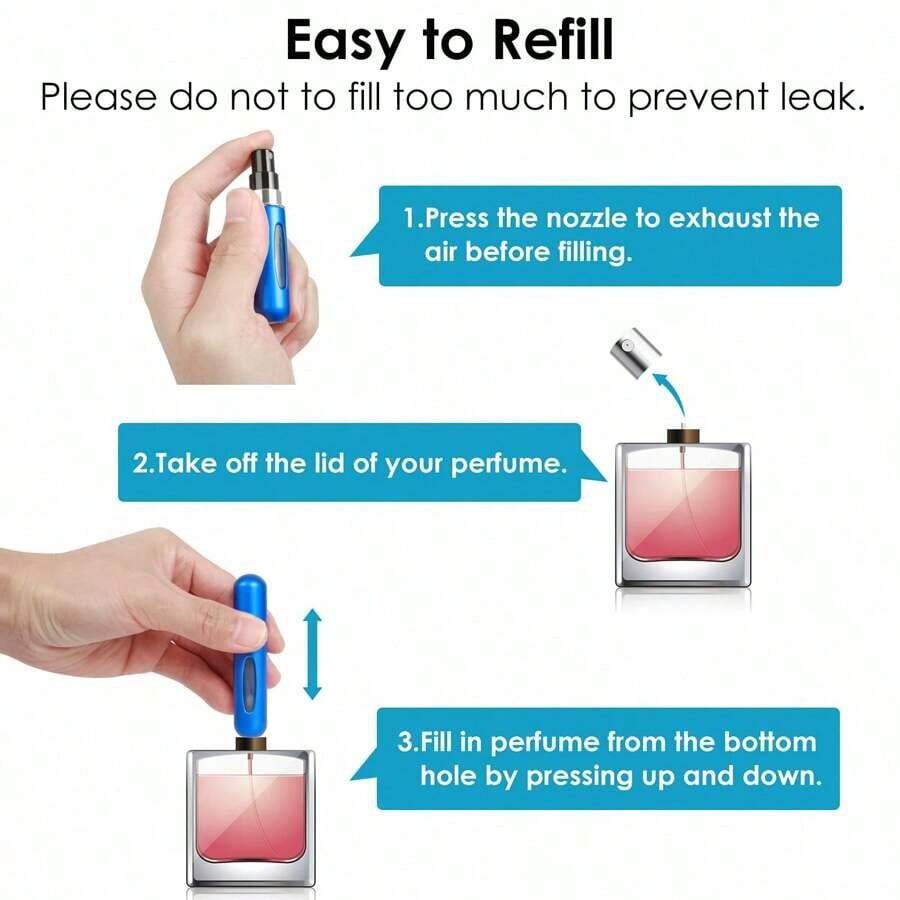 Easy to Refill
Please do not to fill too much to prevent leak.

1.Press the nozzle to exhaust the air before filling.

2.Take off the lid of your perfume.

3.Fill in perfume from the bottom hole by pressing up and down.