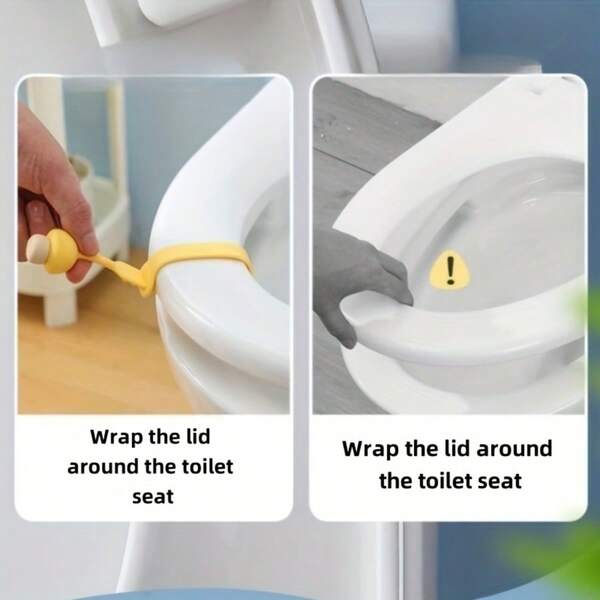 Wrap the lid around the toilet seat

!

Wrap the lid around the toilet seat