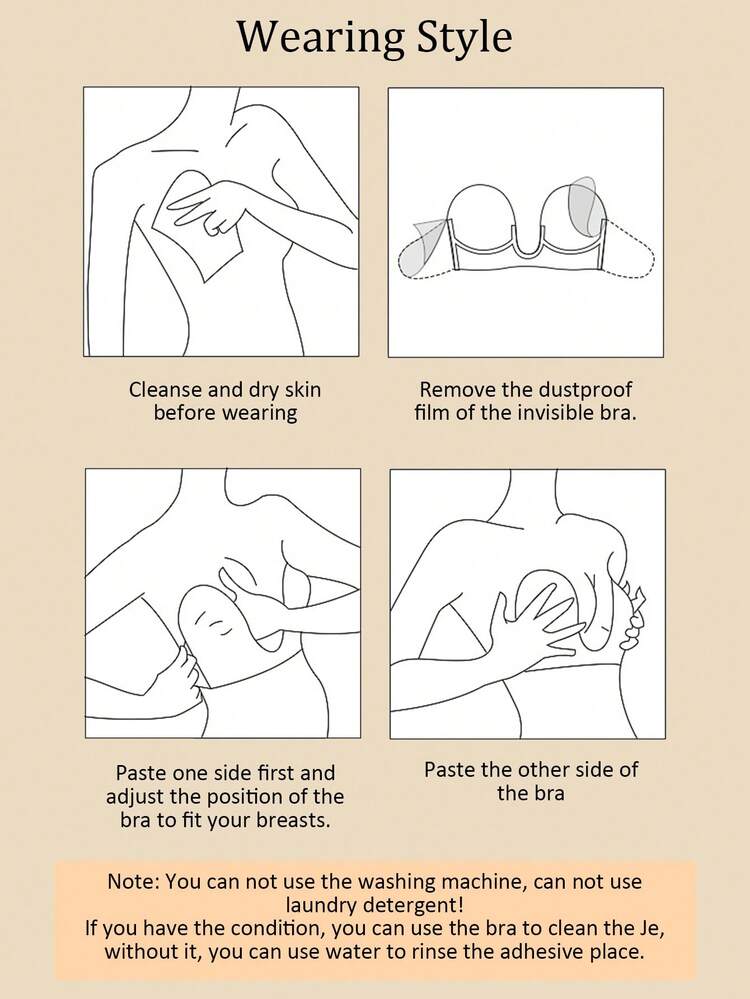 Wearing Style

Cleanse and dry skin before wearing

Remove the dustproof film of the invisible bra.

Paste one side first and adjust the position of the bra to fit your breasts.

Paste the other side of the bra

Note: You can not use the washing machine, can not use laundry detergent!
If you have the condition, you can use the bra to clean the Je, without it, you can use water to rinse the adhesive place.