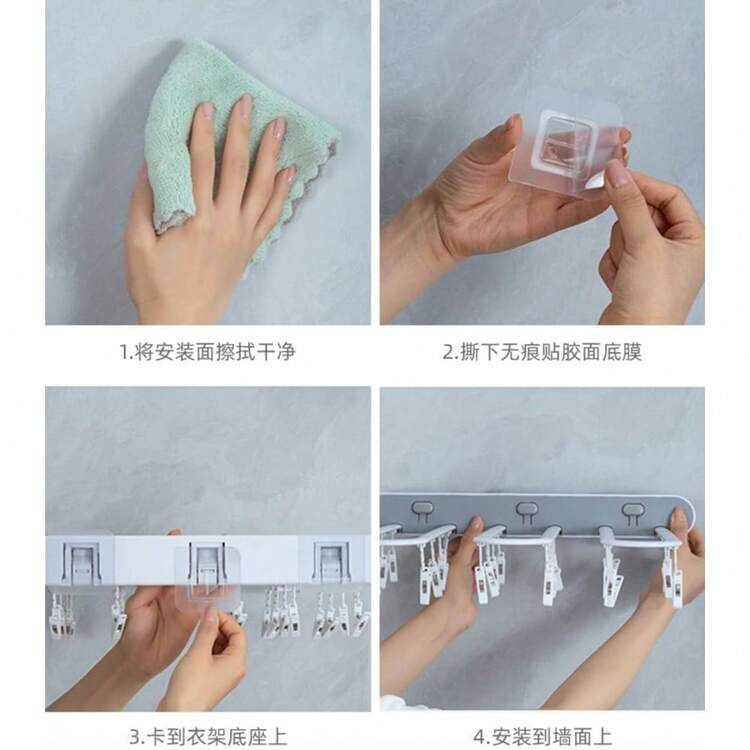 1.将安装面擦拭干净

2.撕下无痕贴胶面底膜

3.卡到衣架底座上

4.安装到墙面上