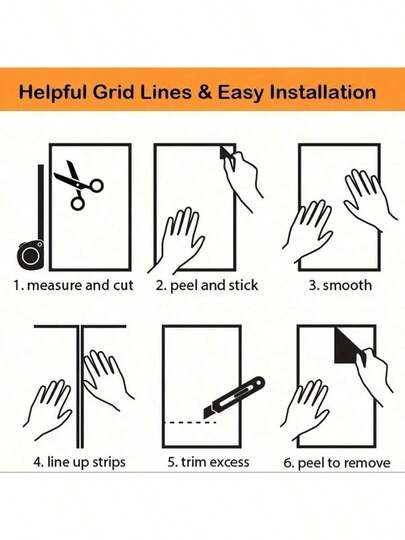 Helpful Grid Lines & Easy Installation

1. measure and cut

2. peel and stick

3. smooth

4. line up strips

5. trim excess

6. peel to remove