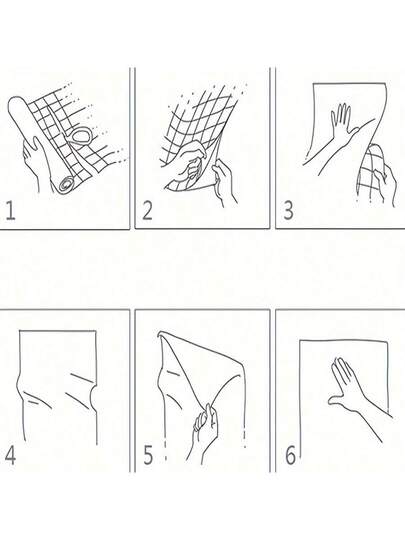 1
2
3
4
5
6