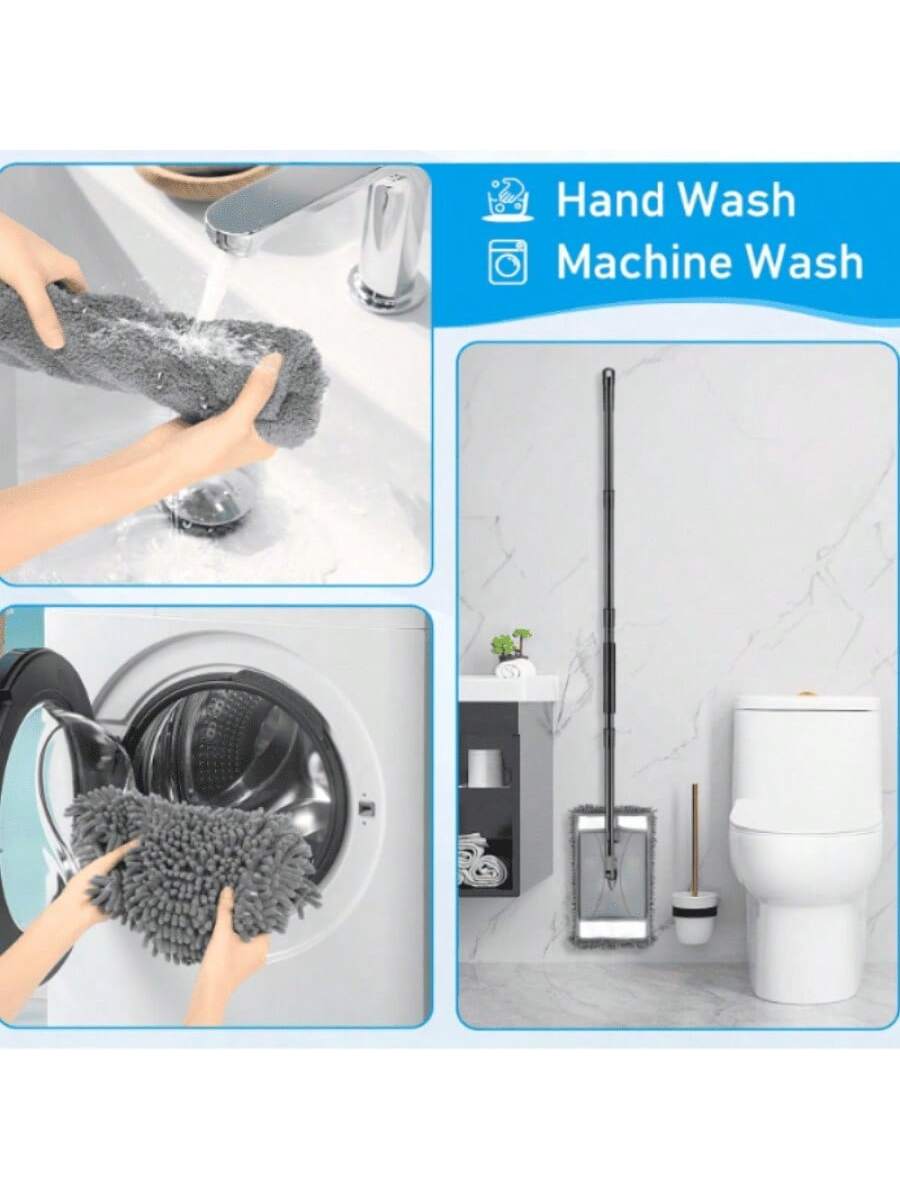 Hand Wash
Machine Wash