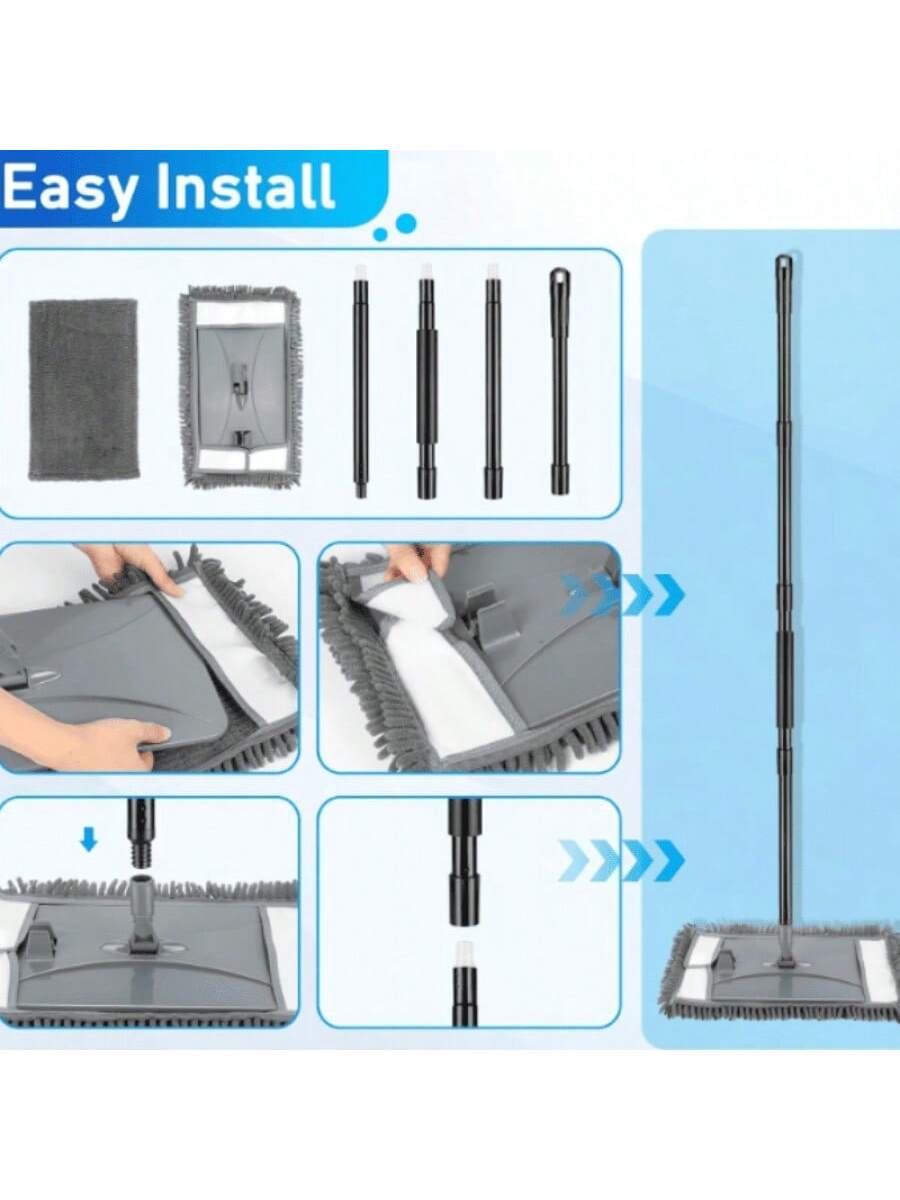 Easy Install