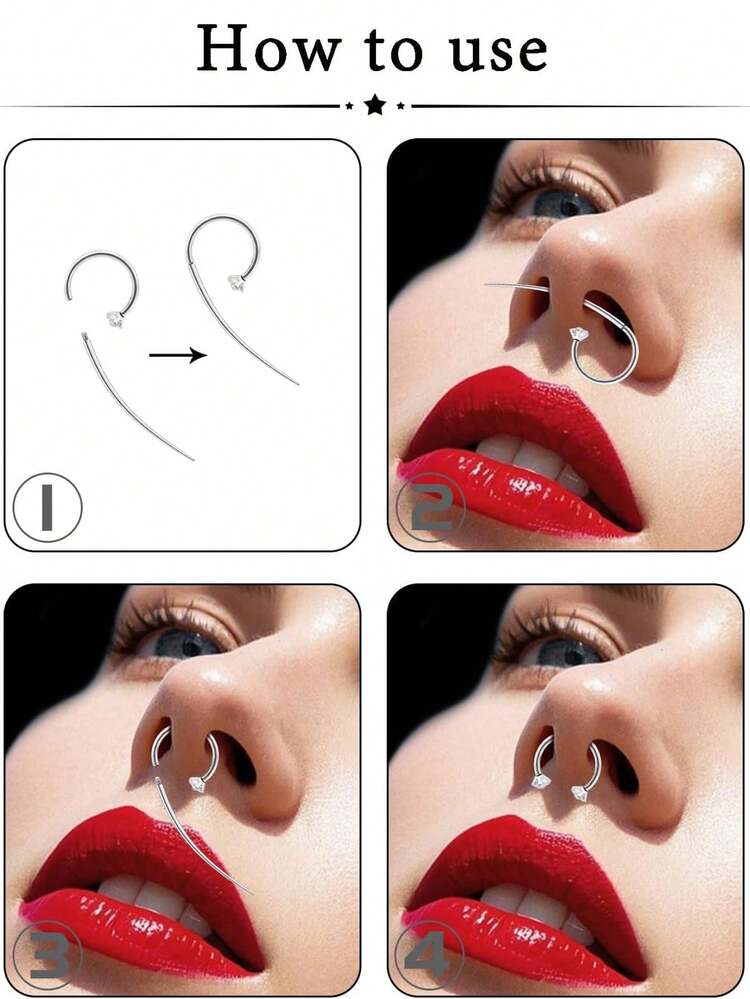 How to use

1

2

3

4