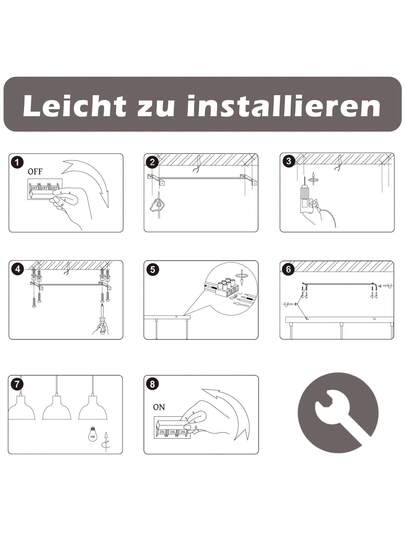 Leicht zu installieren

1
OFF

2

3

4

5

6

7

8
ON