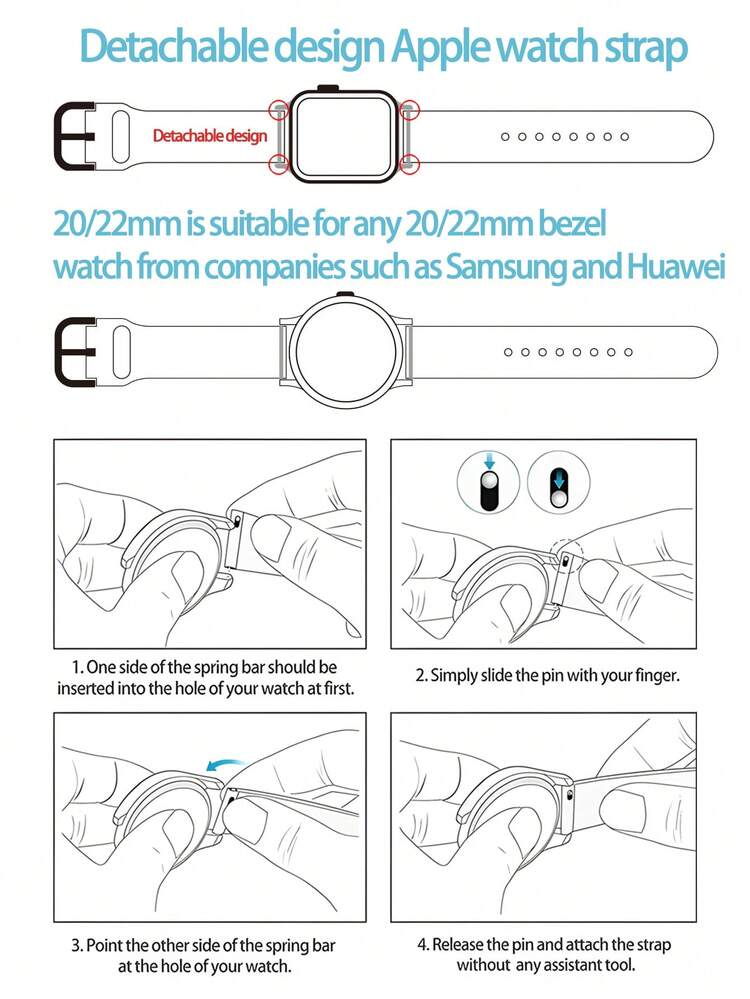 Detachable design Apple watch strap

Detachable design

20/22mm is suitable for any 20/22mm bezel watch from companies such as Samsung and Huawei

1. One side of the spring bar should be inserted into the hole of your watch at first.

2. Simply slide the pin with your finger.

3. Point the other side of the spring bar at the hole of your watch.

4. Release the pin and attach the strap without any assistant tool.