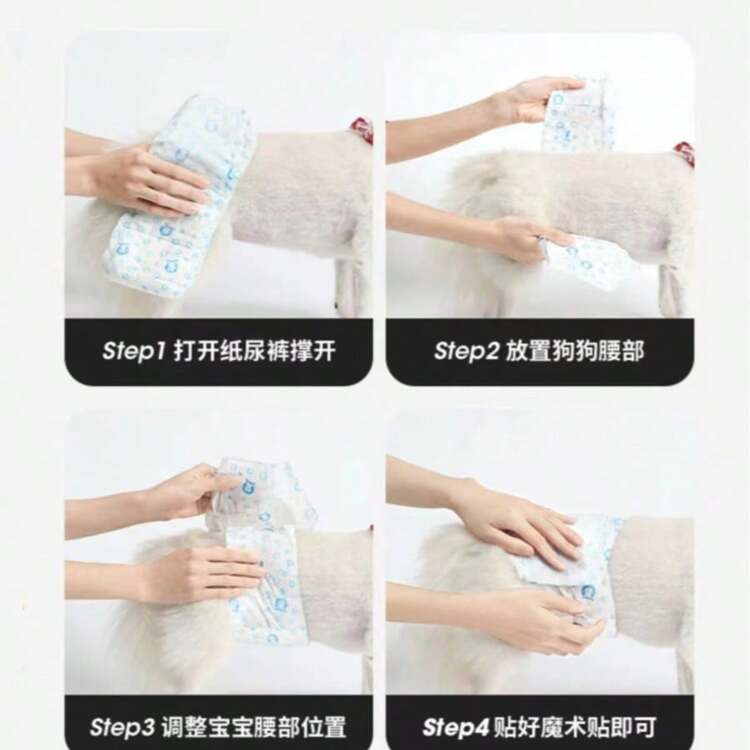 Step1 打开纸尿裤撑开

Step2 放置狗狗腰部

Step3 调整宝宝腰部位置

Step4 贴好魔术贴即可