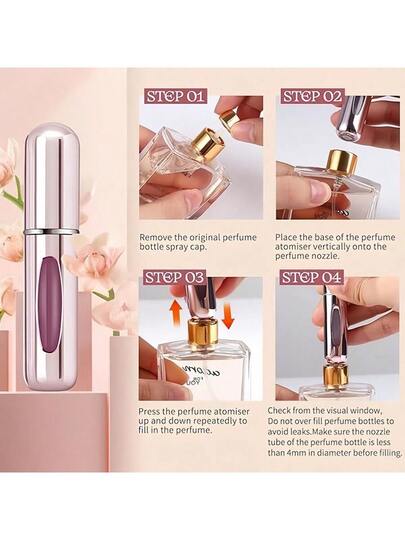 STEP 01

Remove the original perfume bottle spray cap.

STEP 02

Place the base of the perfume atomiser vertically onto the perfume nozzle.

STEP 03

Press the perfume atomiser up and down repeatedly to fill in the perfume.

STEP 04

Check from the visual window, Do not over fill perfume bottles to avoid leaks.Make sure the nozzle tube of the perfume bottle is less than 4mm in diameter before filling.