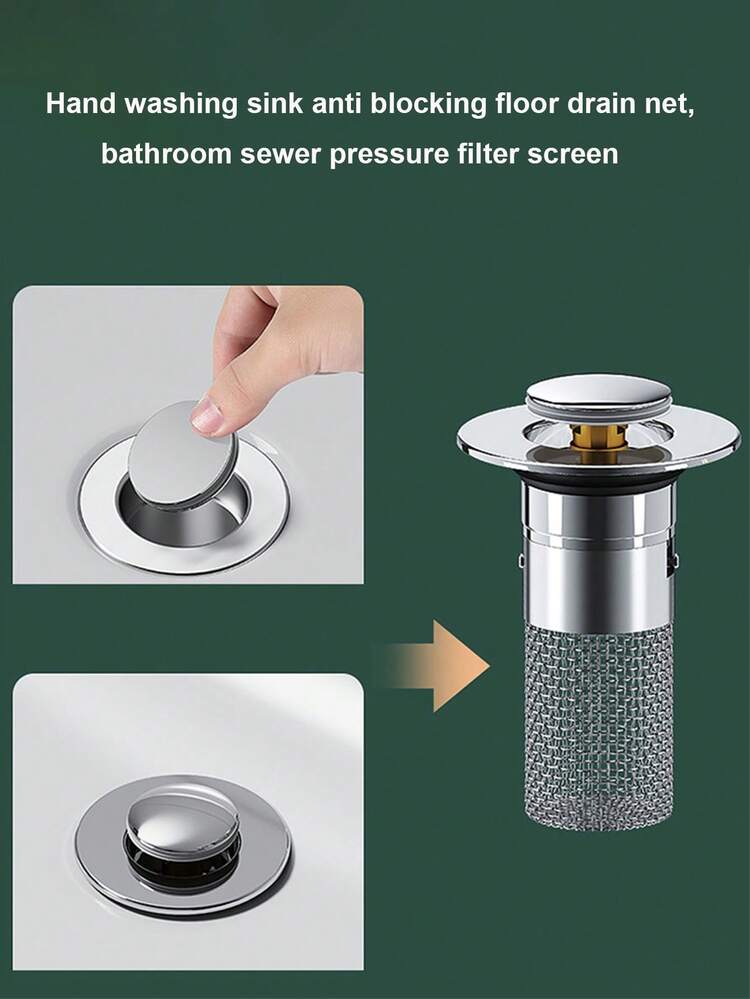 Hand washing sink anti blocking floor drain net, bathroom sewer pressure filter screen