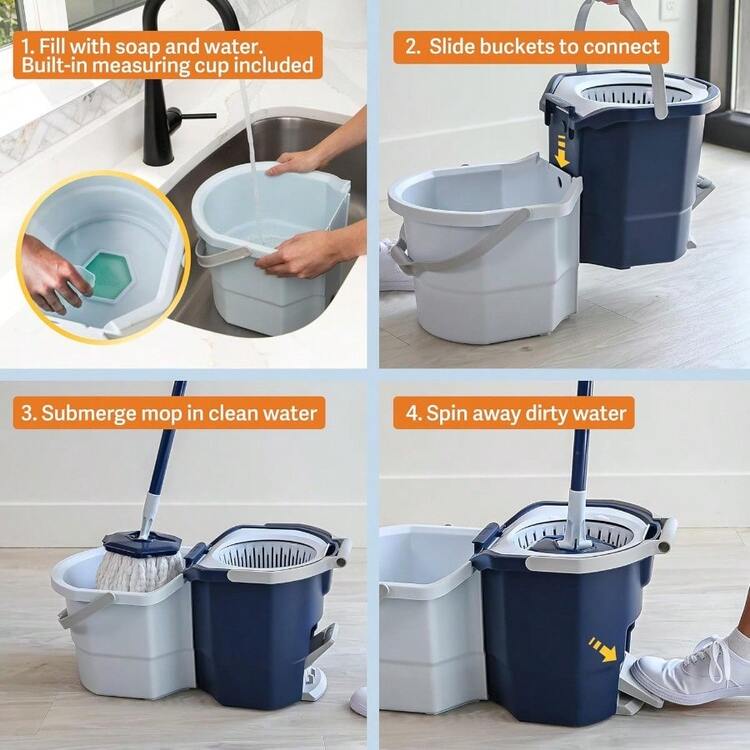 1. Fill with soap and water. Built-in measuring cup included

2. Slide buckets to connect

3. Submerge mop in clean water

4. Spin away dirty water