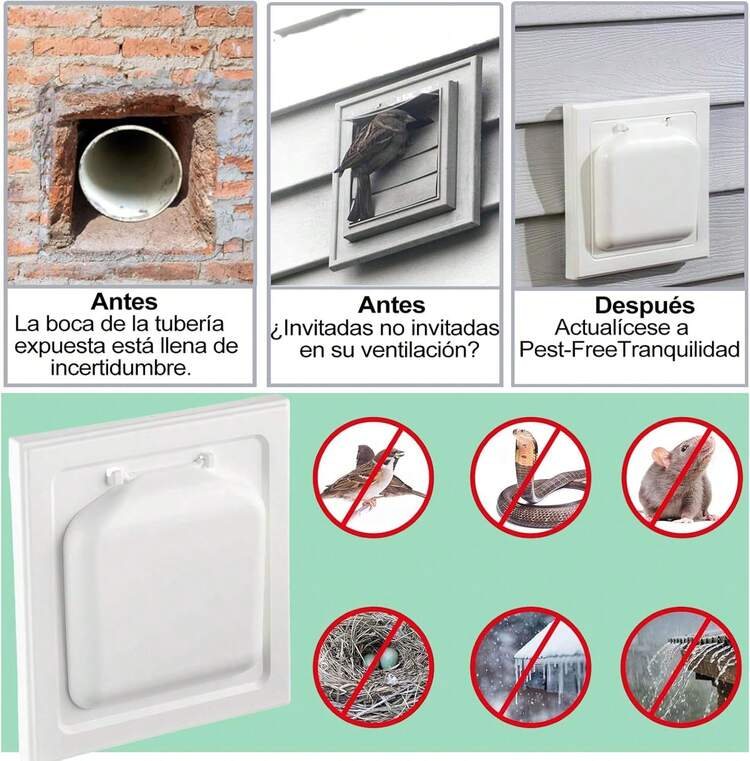 Antes
La boca de la tubería expuesta está llena de incertidumbre.

Antes
¿Invitadas no invitadas en su ventilación?

Después
Actualícese a Pest-FreeTranquilidad