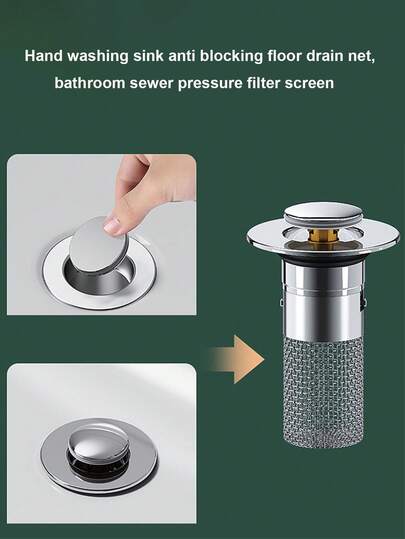 Hand washing sink anti blocking floor drain net, bathroom sewer pressure filter screen