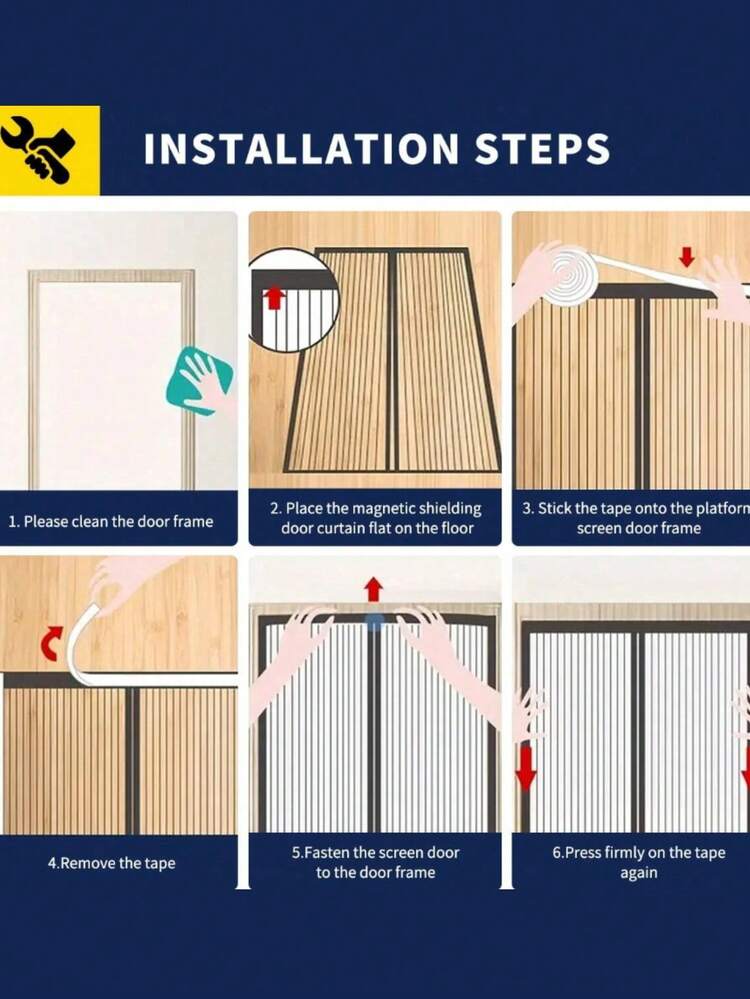 INSTALLATION STEPS

1. Please clean the door frame

2. Place the magnetic shielding door curtain flat on the floor

3. Stick the tape onto the platform screen door frame

4.Remove the tape

5.Fasten the screen door to the door frame

6.Press firmly on the tape again