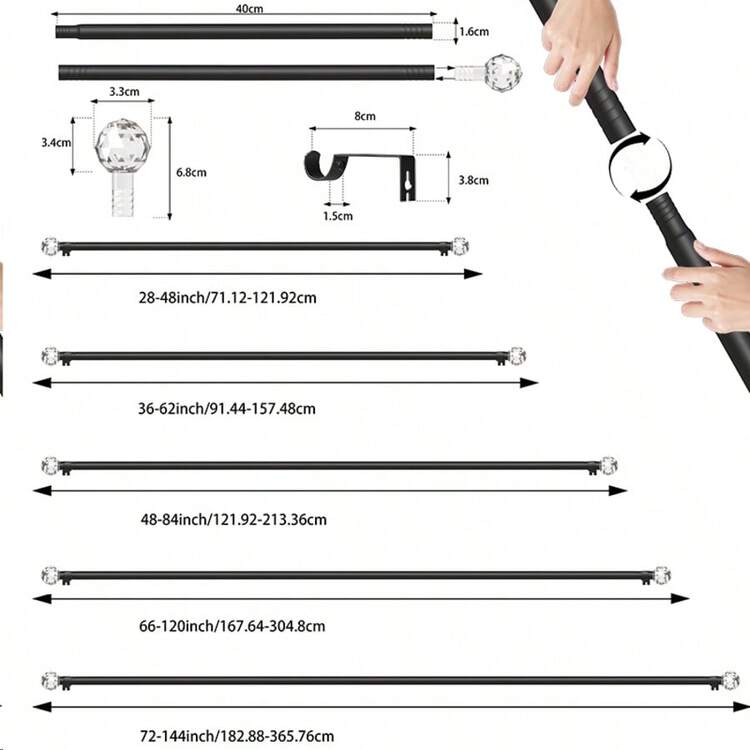 40cm

1.6cm

3.3cm

3.4cm

6.8cm

8cm

3.8cm

1.5cm

28-48inch/71.12-121.92cm

36-62inch/91.44-157.48cm

48-84inch/121.92-213.36cm

66-120inch/167.64-304.8cm

72-144inch/182.88-365.76cm