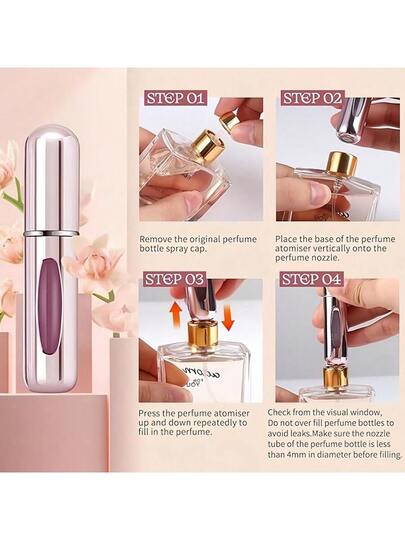 STEP 01

Remove the original perfume bottle spray cap.

STEP 02

Place the base of the perfume atomiser vertically onto the perfume nozzle.

STEP 03

Press the perfume atomiser up and down repeatedly to fill in the perfume.

STEP 04

Check from the visual window, Do not over fill perfume bottles to avoid leaks.Make sure the nozzle tube of the perfume bottle is less than 4mm in diameter before filling.