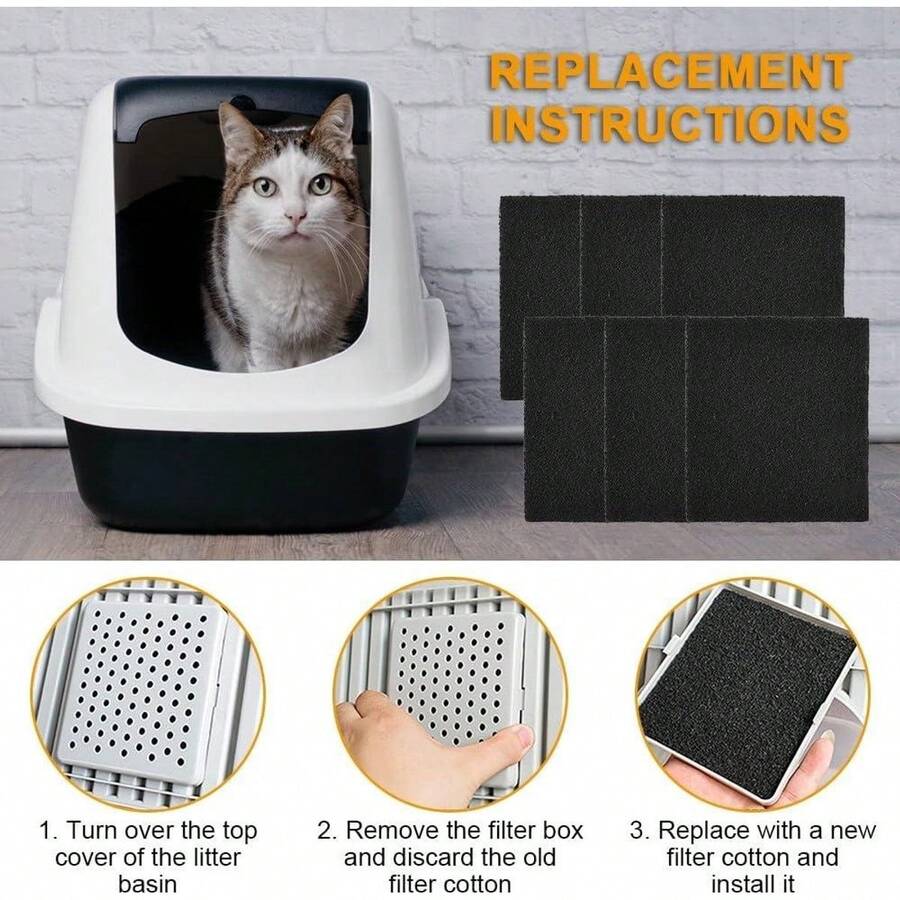 REPLACEMENT INSTRUCTIONS

1. Turn over the top cover of the litter basin

2. Remove the filter box and discard the old filter cotton

3. Replace with a new filter cotton and install it