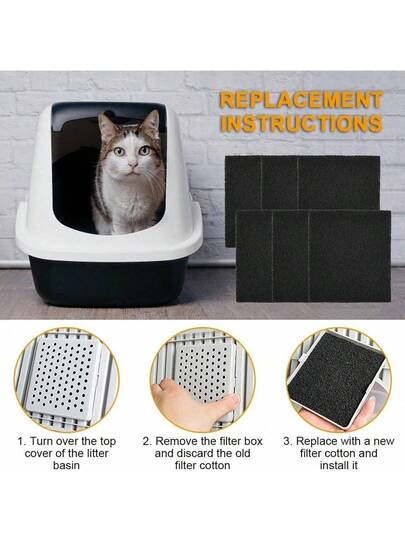 REPLACEMENT INSTRUCTIONS

1. Turn over the top cover of the litter basin

2. Remove the filter box and discard the old filter cotton

3. Replace with a new filter cotton and install it