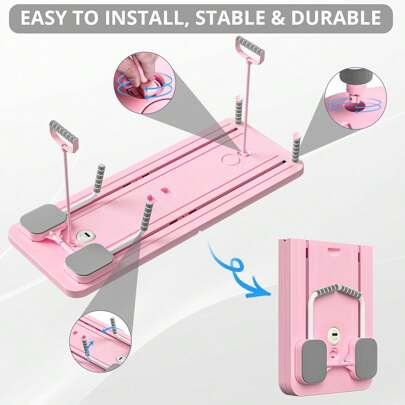 EASY TO INSTALL, STABLE & DURABLE