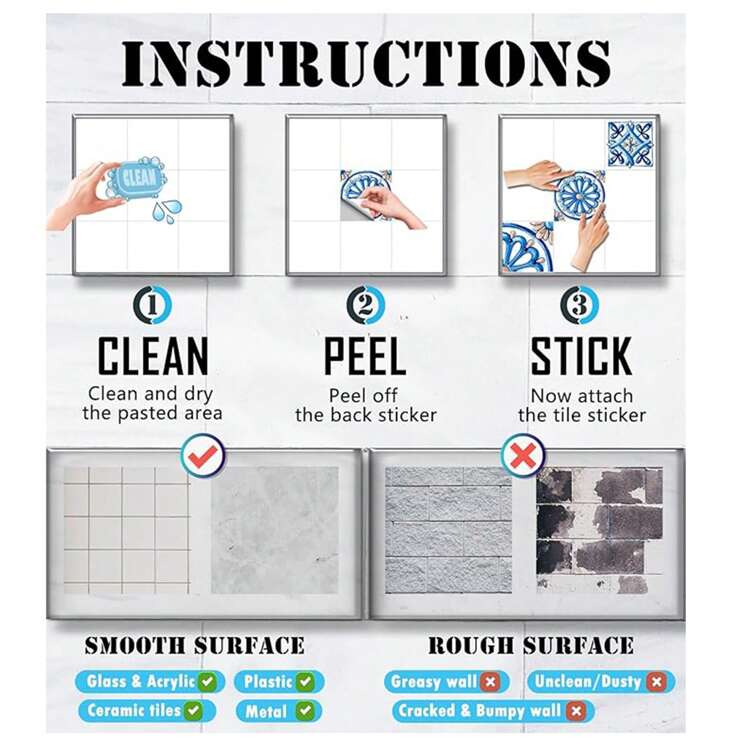 INSTRUCTIONS

CLEAN

1
CLEAN
Clean and dry the pasted area

2
PEEL
Peel off the back sticker

3
STICK
Now attach the tile sticker

SMOOTH SURFACE
Glass & Acrylic
Plastic
Ceramic tiles
Metal

ROUGH SURFACE
Greasy wall
Unclean/Dusty
Cracked & Bumpy wall