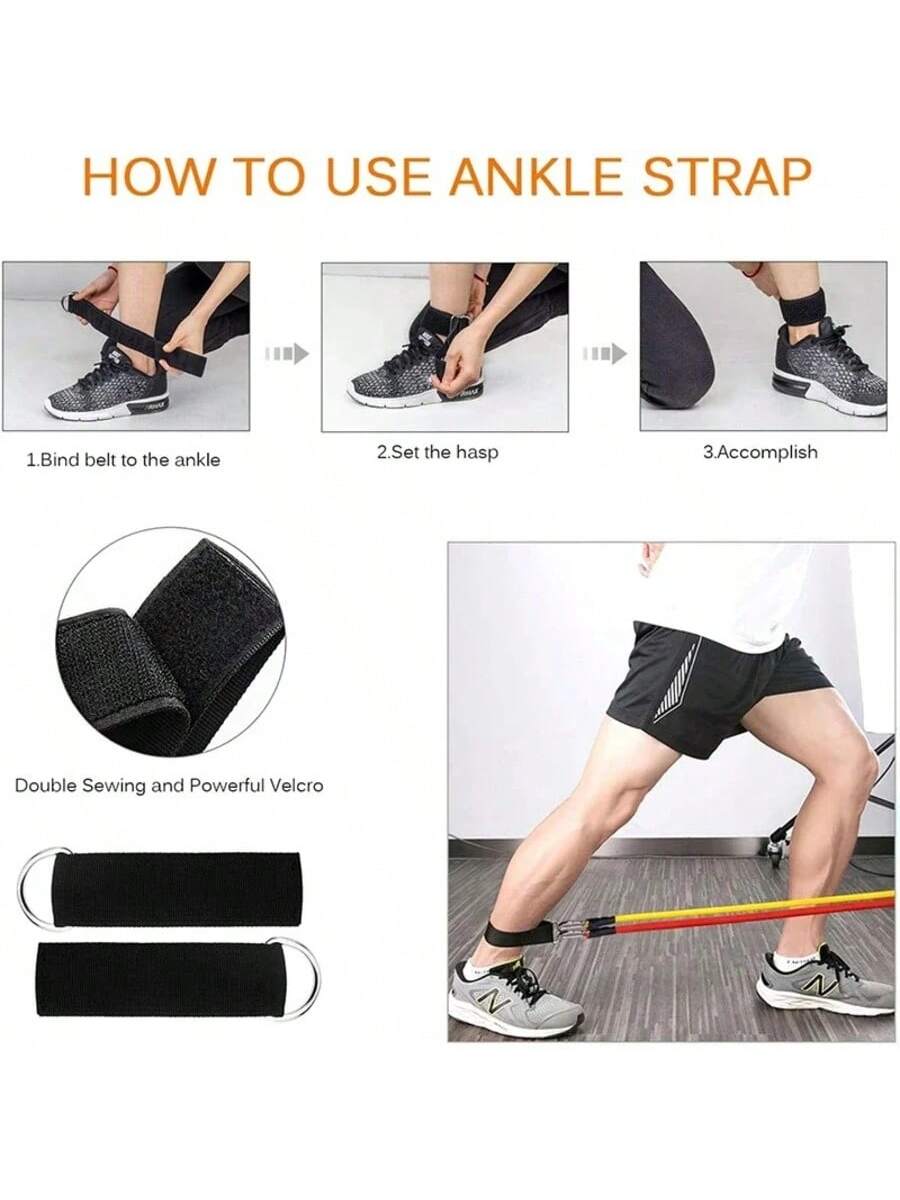 HOW TO USE ANKLE STRAP

1.Bind belt to the ankle

2.Set the hasp

3.Accomplish

Double Sewing and Powerful Velcro