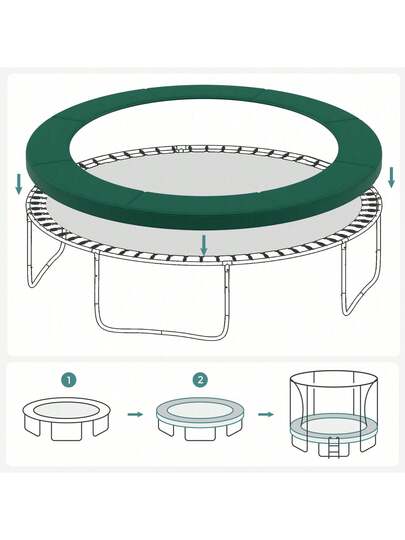 1

2