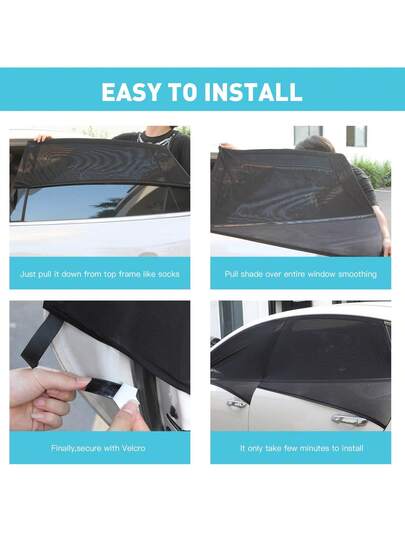 EASY TO INSTALL

Just pull it down from top frame like socks

Pull shade over entire window smoothing

Finally,secure with Velcro

It only take few minutes to install